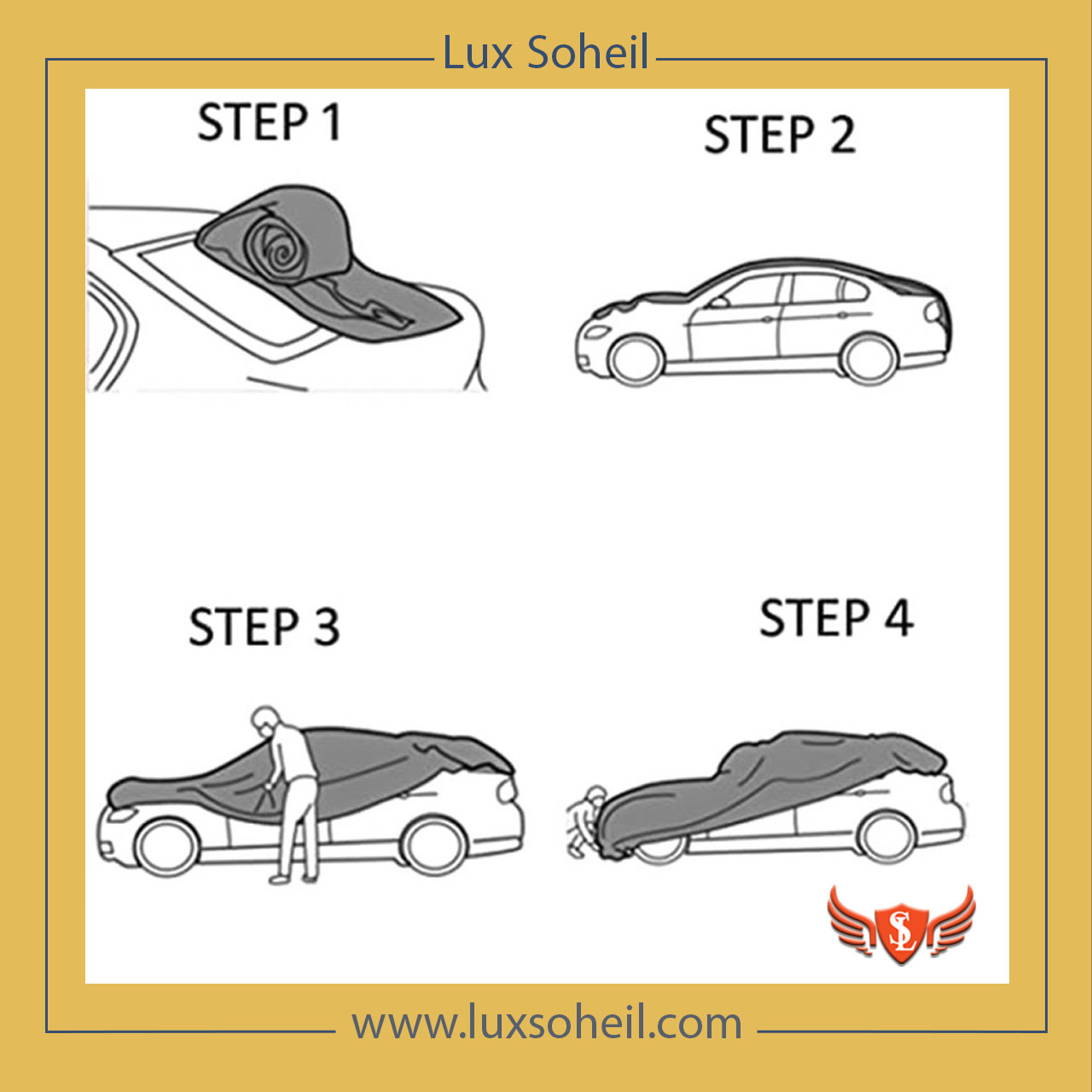 Lux Soheil

STEP 1

STEP 2

STEP 3

STEP 4

SL

www.luxsoheil.com