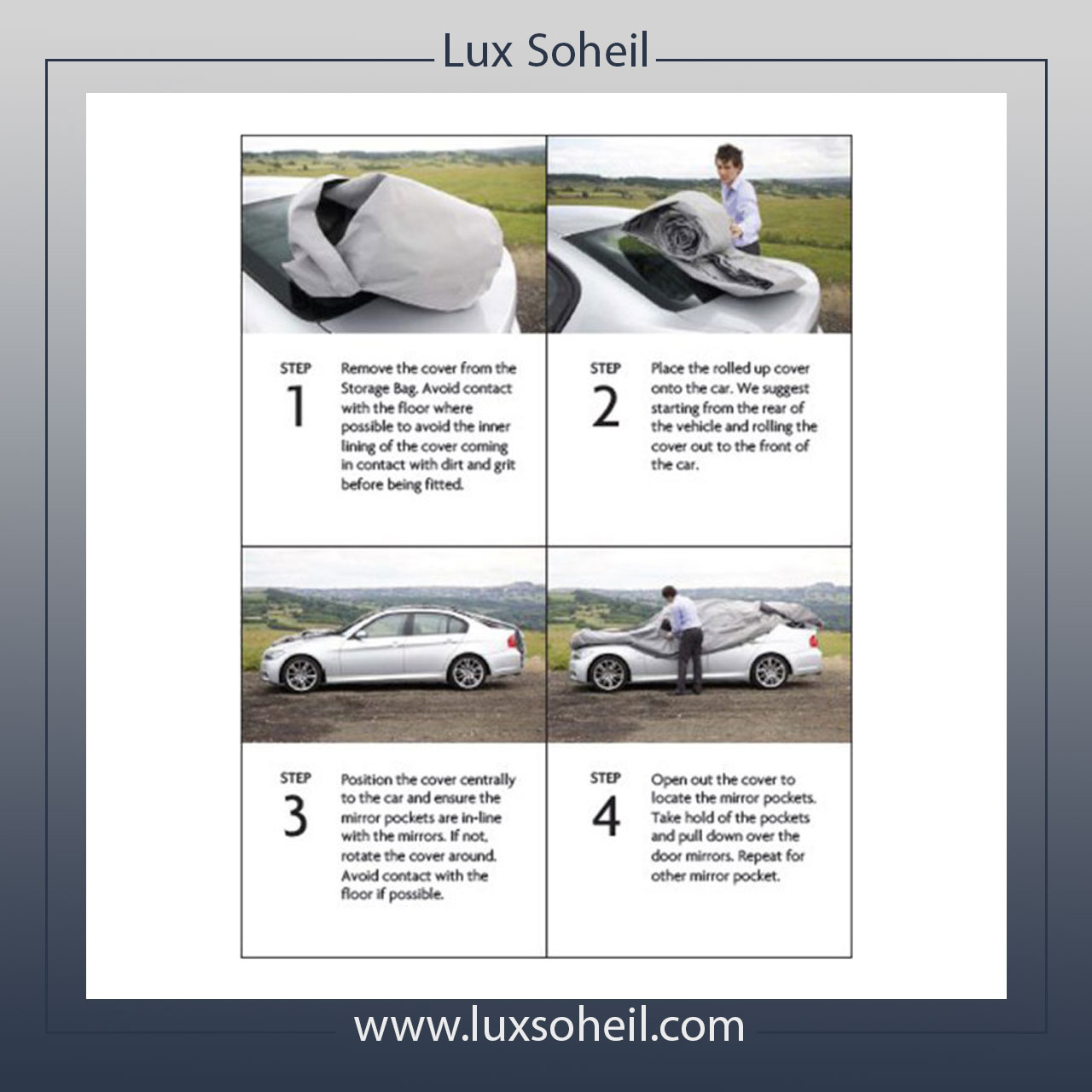 Lux Soheil

STEP
1
Remove the cover from the Storage Bag. Avoid contact with the floor where possible to avoid the inner lining of the cover coming in contact with dirt and grit before being fitted.

STEP
2
Place the rolled up cover onto the car. We suggest starting from the rear of the vehicle and rolling the cover out to the front of the car.

STEP
3
Position the cover centrally to the car and ensure the mirror pockets are in-line with the mirrors. If not, rotate the cover around. Avoid contact with the floor if possible.

STEP
4
Open out the cover to locate the mirror pockets. Take hold of the pockets and pull down over the door mirrors. Repeat for other mirror pocket.

www.luxsoheil.com