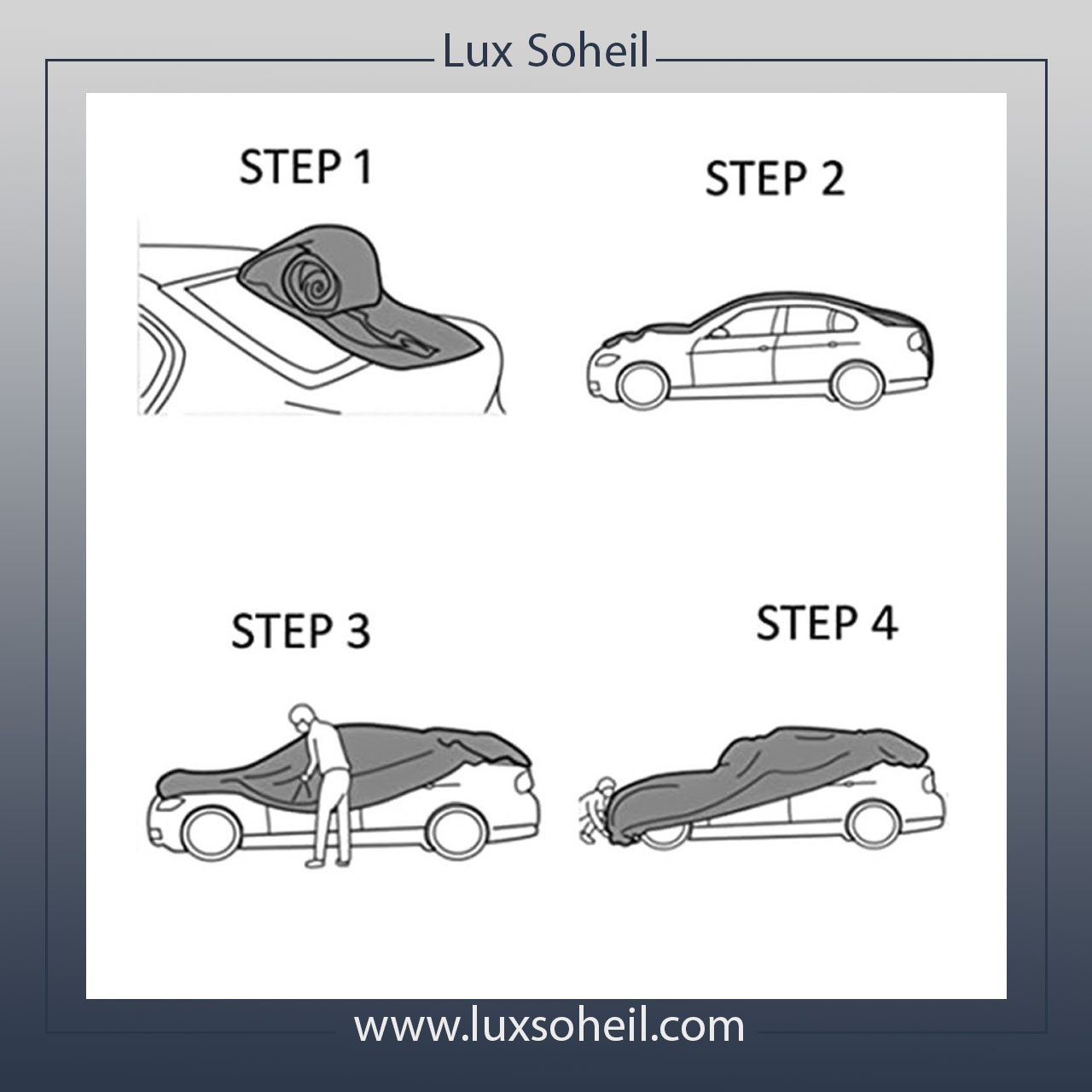 Lux Soheil

STEP 1

STEP 2

STEP 3

STEP 4

www.luxsoheil.com