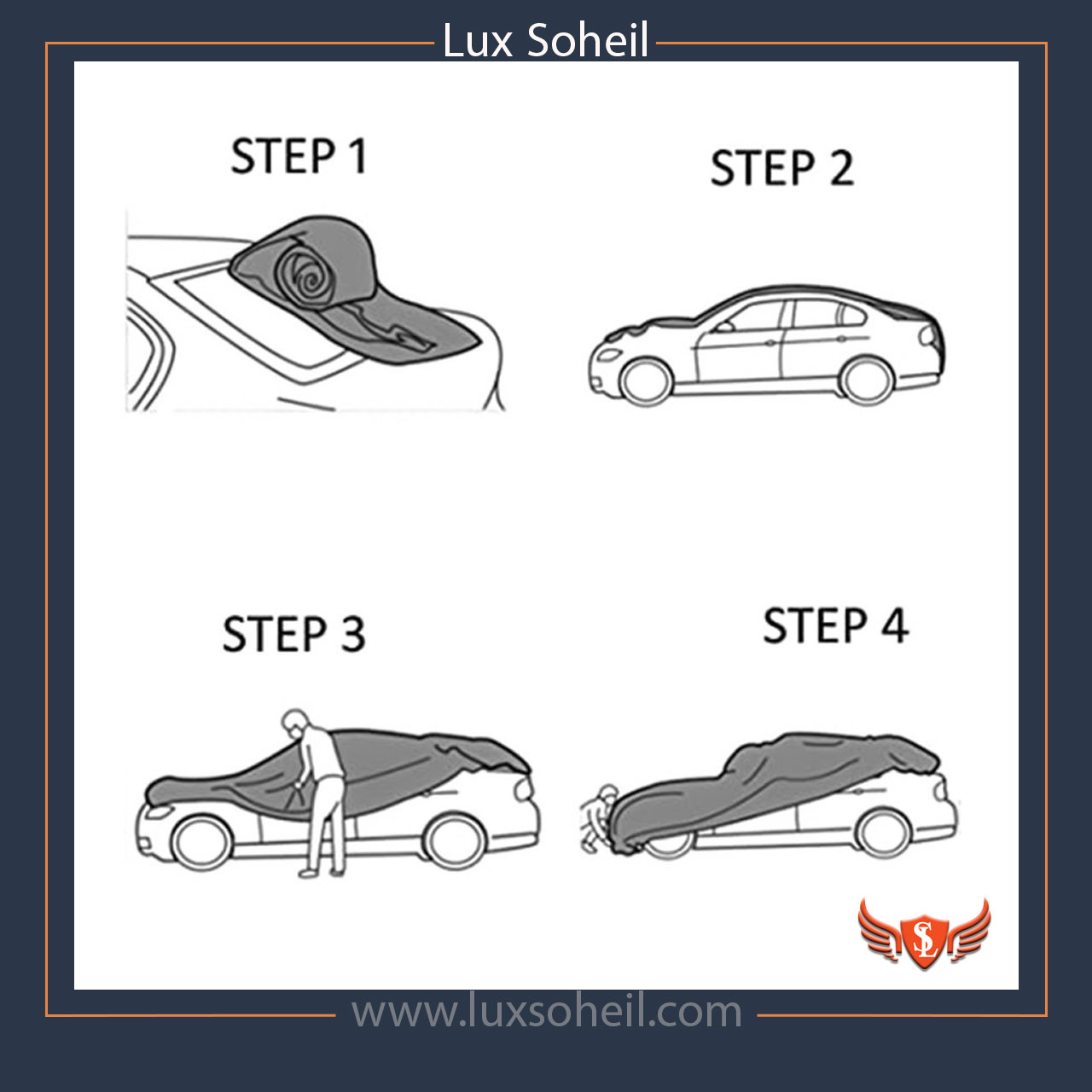 Lux Soheil

STEP 1

STEP 2

STEP 3

STEP 4

SL

www.luxsoheil.com