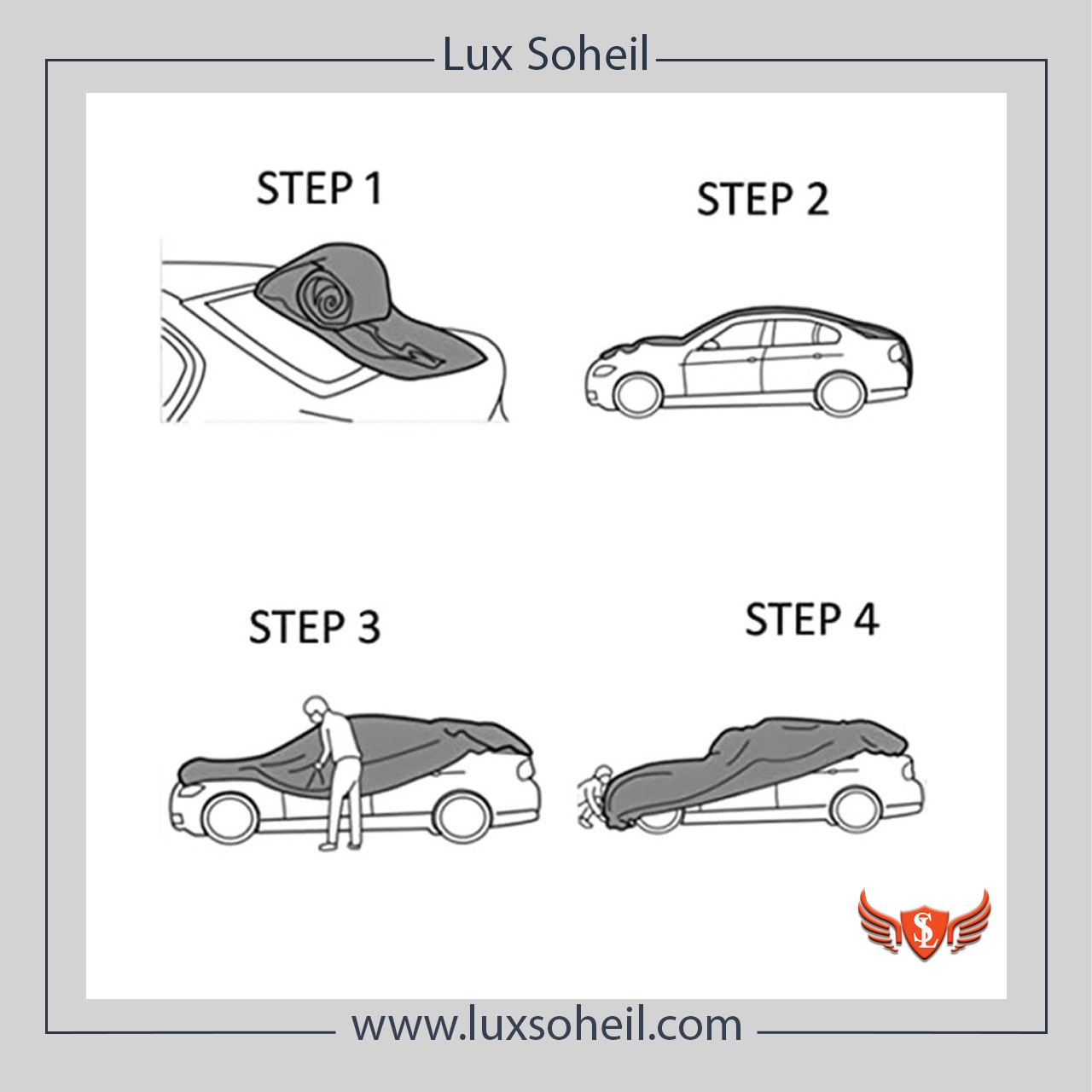 Lux Soheil

STEP 1

STEP 2

STEP 3

STEP 4

SL

www.luxsoheil.com