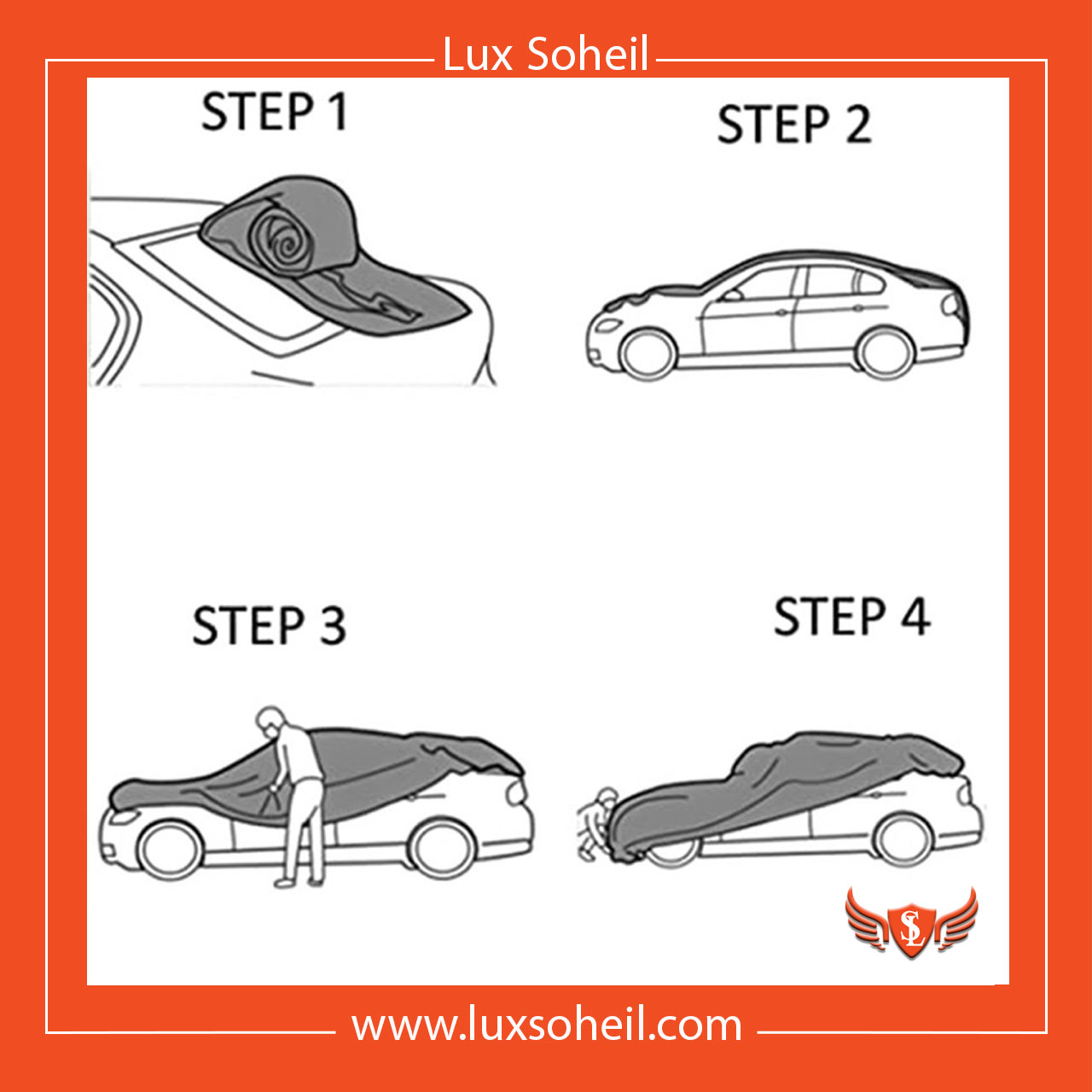 Lux Soheil

STEP 1

STEP 2

STEP 3

STEP 4

SL

www.luxsoheil.com