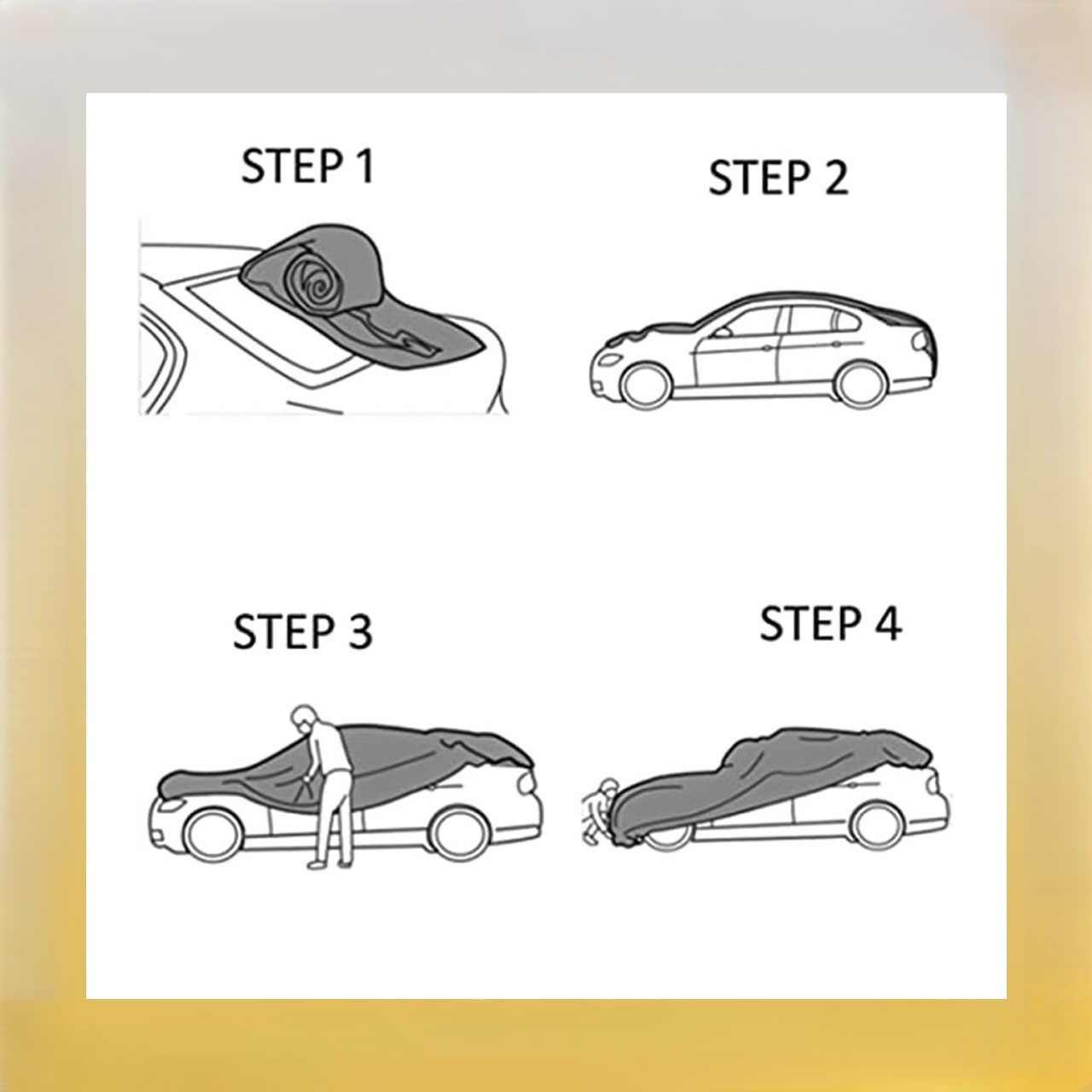 STEP 1

STEP 2

STEP 3

STEP 4